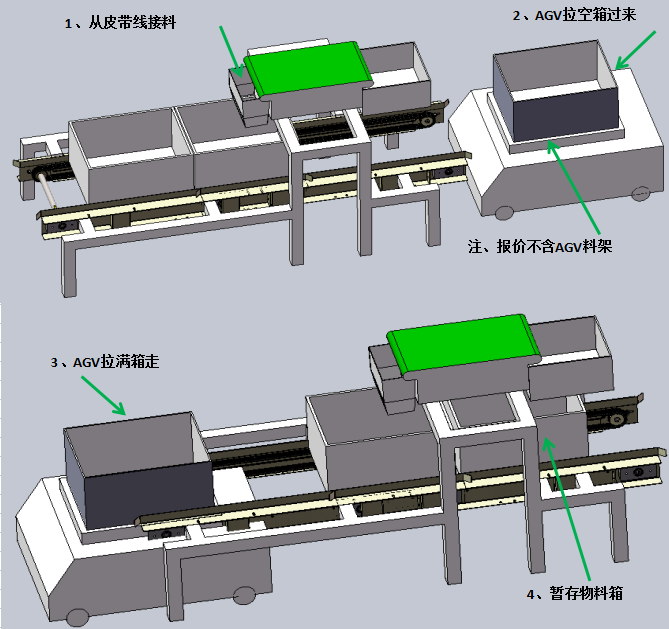 1、从皮带线接料

2、AGV拉空箱过来

注、报价不含AGV料架

3、AGV拉满箱走

4、暂存物料箱